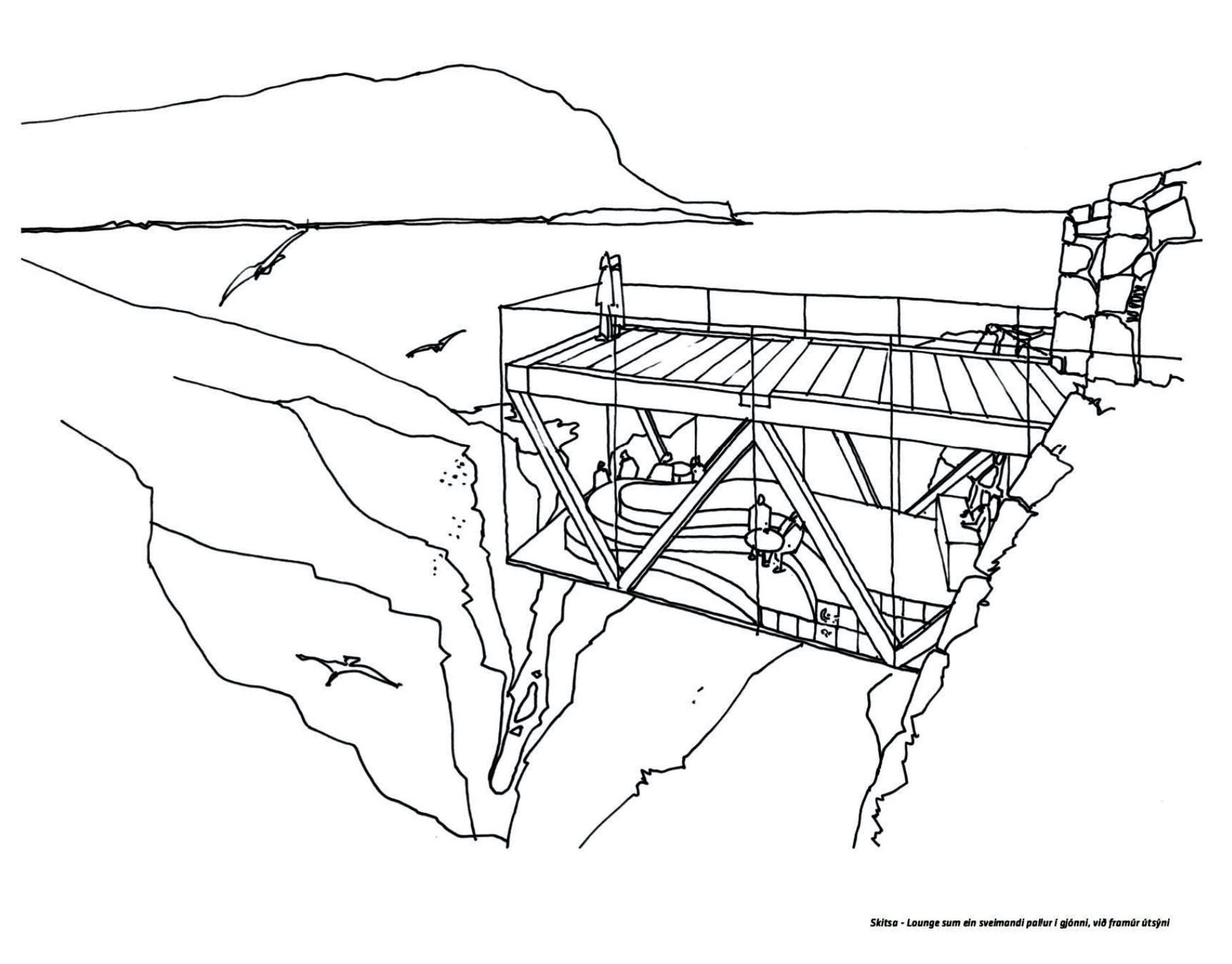 Skitsa - Lounge sum ein sveimandi pallur í gjónni, við framúr útsýni